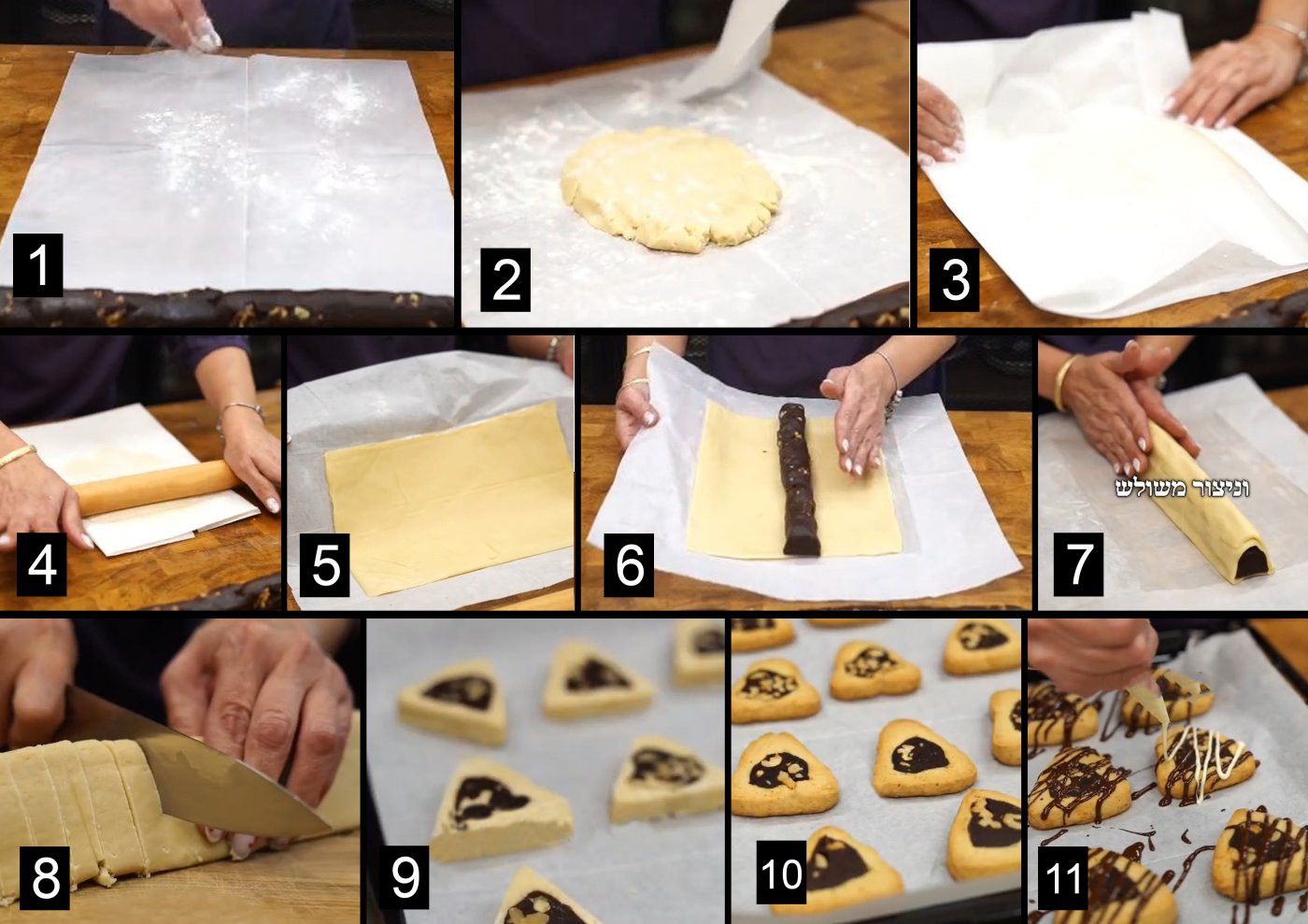 1
2
3
4
5
6
וניצור משולש
7
8
9
10
11